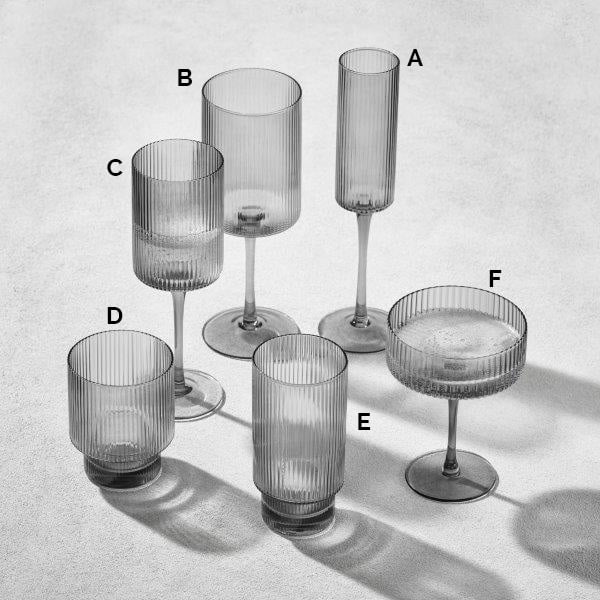 A

B

C

F

D

E